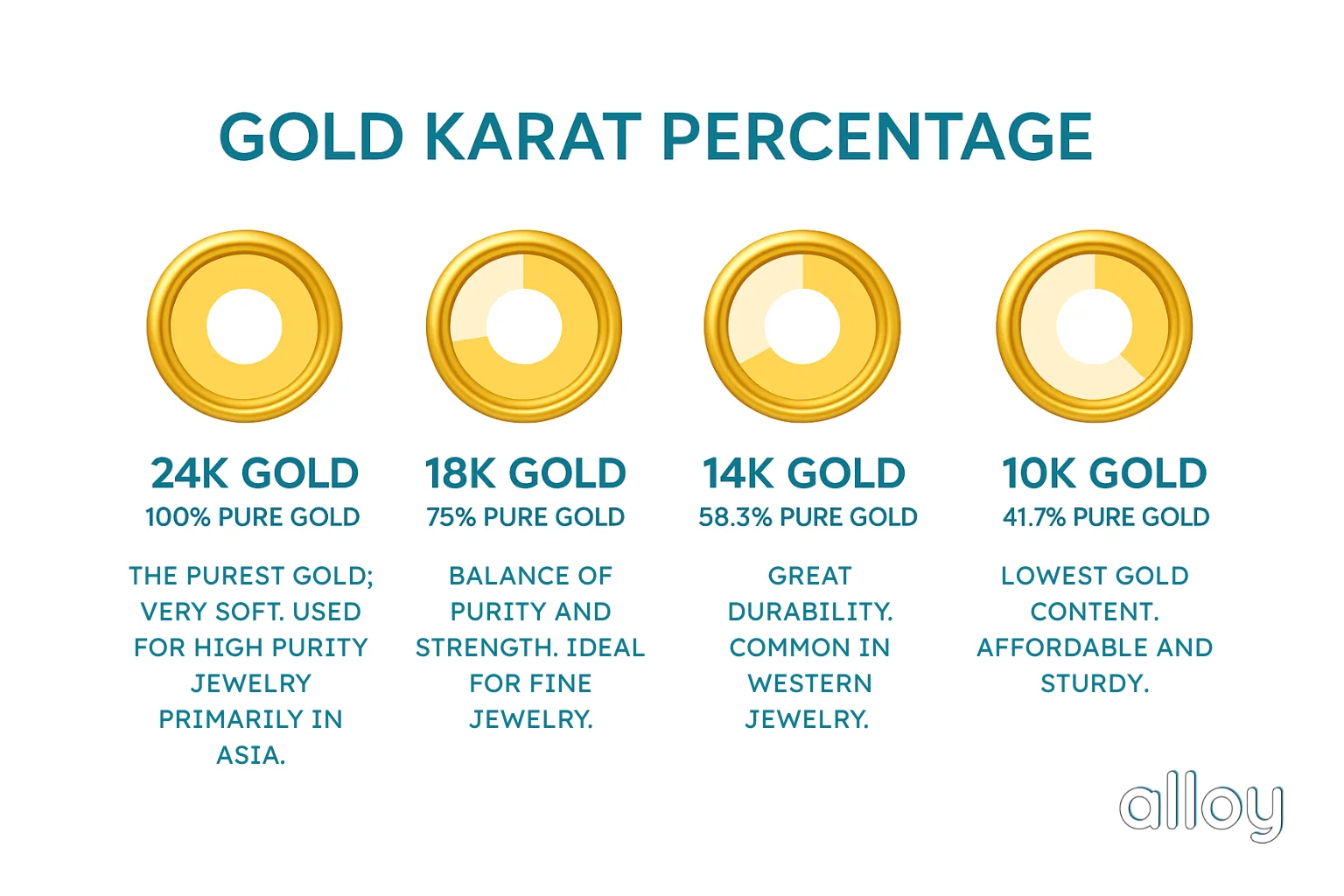 GOLD KARAT PERCENTAGE

24K GOLD
100% PURE GOLD

THE PUREST GOLD; VERY SOFT. USED FOR HIGH PURITY JEWELRY PRIMARILY IN ASIA.

18K GOLD
75% PURE GOLD

BALANCE OF PURITY AND STRENGTH. IDEAL FOR FINE JEWELRY.

14K GOLD
58.3% PURE GOLD

GREAT DURABILITY. COMMON IN WESTERN JEWELRY.

10K GOLD
41.7% PURE GOLD

LOWEST GOLD CONTENT. AFFORDABLE AND STURDY.

alloy