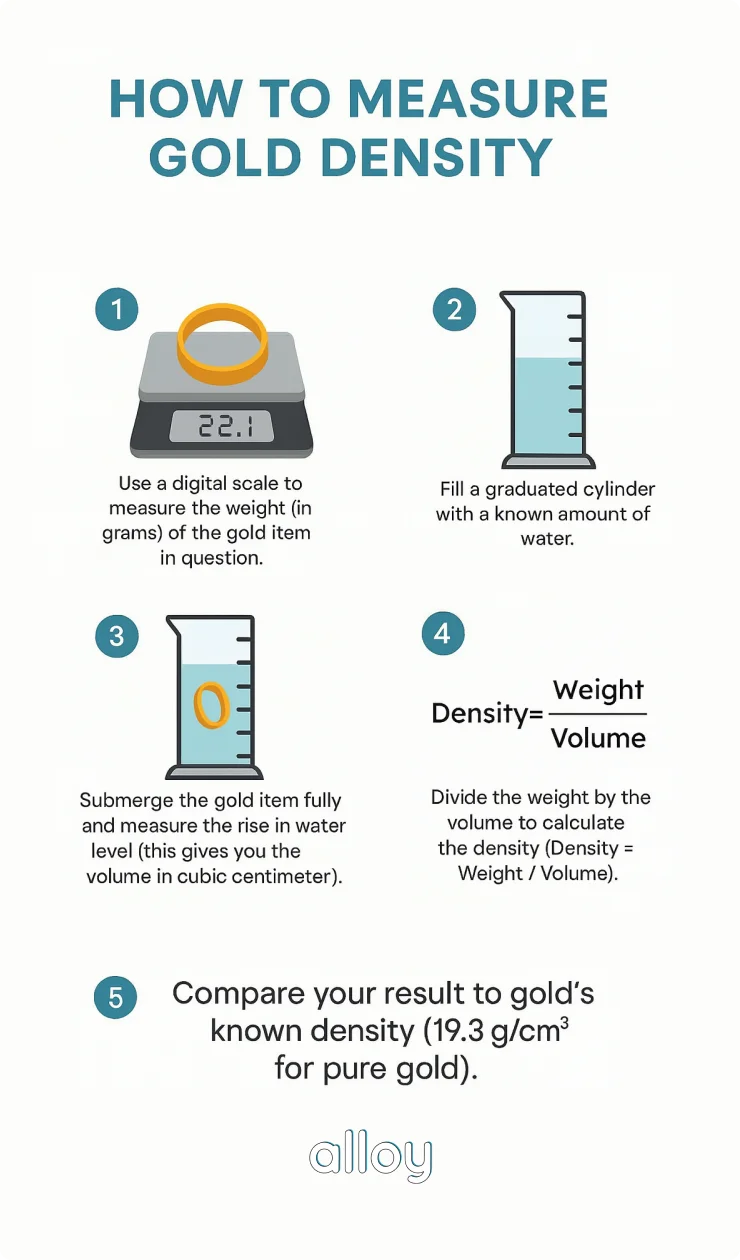 HOW TO MEASURE GOLD DENSITY

1

22.1

Use a digital scale to measure the weight (in grams) of the gold item in question.

2

Fill a graduated cylinder with a known amount of water.

3

Submerge the gold item fully and measure the rise in water level (this gives you the volume in cubic centimeter).

4

$\text{Density}=\frac{\text{Weight}}{\text{Volume}}$

Divide the weight by the volume to calculate the density (Density = Weight / Volume).

5

Compare your result to gold's known density (19.3 g/cm$^3$ for pure gold).

alloy